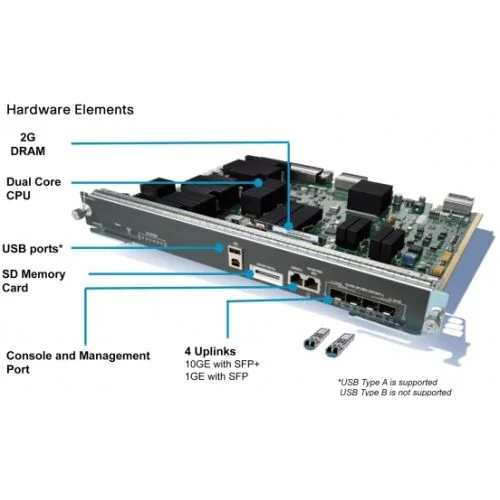 Hardware Elements

2G DRAM

Dual Core CPU

USB ports*

SD Memory Card

Console and Management Port

4 Uplinks
10GE with SFP+
1GE with SFP

*USB Type A is supported
USB Type B is not supported